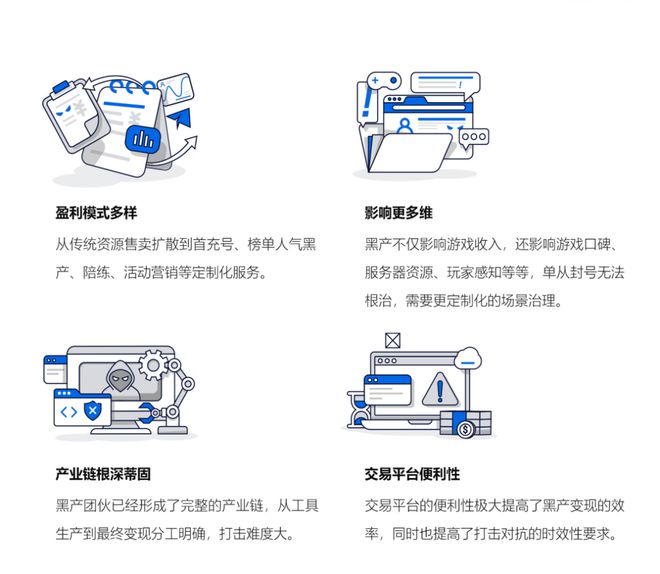 盈利模式多样

从传统资源售卖扩散到首充号、榜单人气黑产、陪练、活动营销等定制化服务。

影响更多维

黑产不仅影响游戏收入，还影响游戏口碑、服务器资源、玩家感知等等，单从封号无法根治，需要更定制化的场景治理。

产业链根深蒂固

黑产团伙已经形成了完整的产业链，从工具生产到最终变现分工明确，打击难度大。

交易平台便利性

交易平台的便利性极大提高了黑产变现的效率，同时也提高了打击对抗的时效性要求。